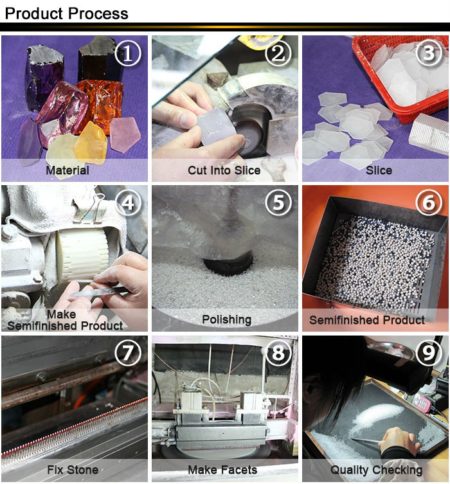 Product Process

1
Material

2
Cut Into Slice

3
Slice

4
Make Semifinished Product

5
Polishing

6
Semifinished Product

7
Fix Stone

8
Make Facets

9
Quality Checking